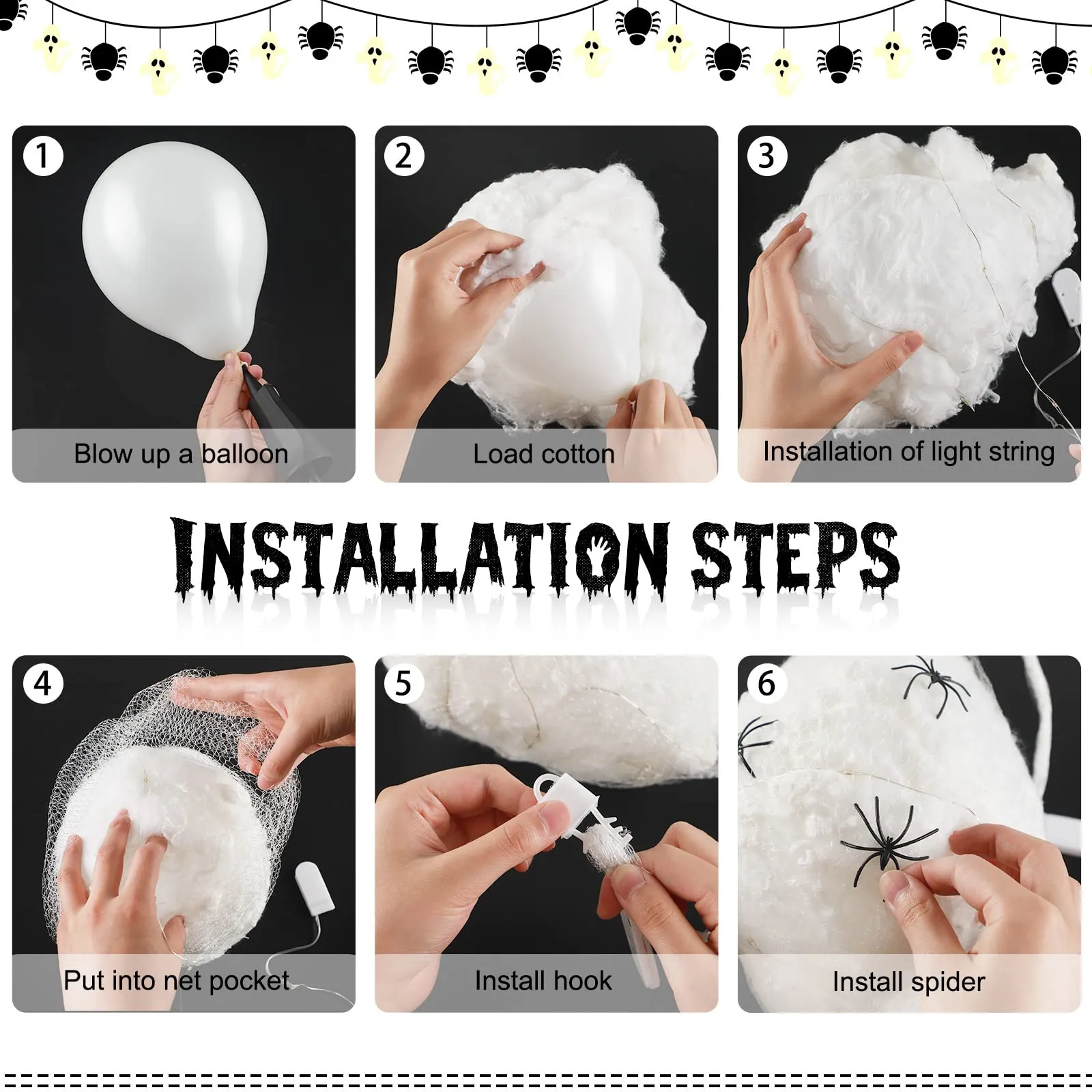 1
Blow up a balloon

2
Load cotton

3
Installation of light string

INSTALLATION STEPS

4
Put into net pocket

5
Install hook

6
Install spider